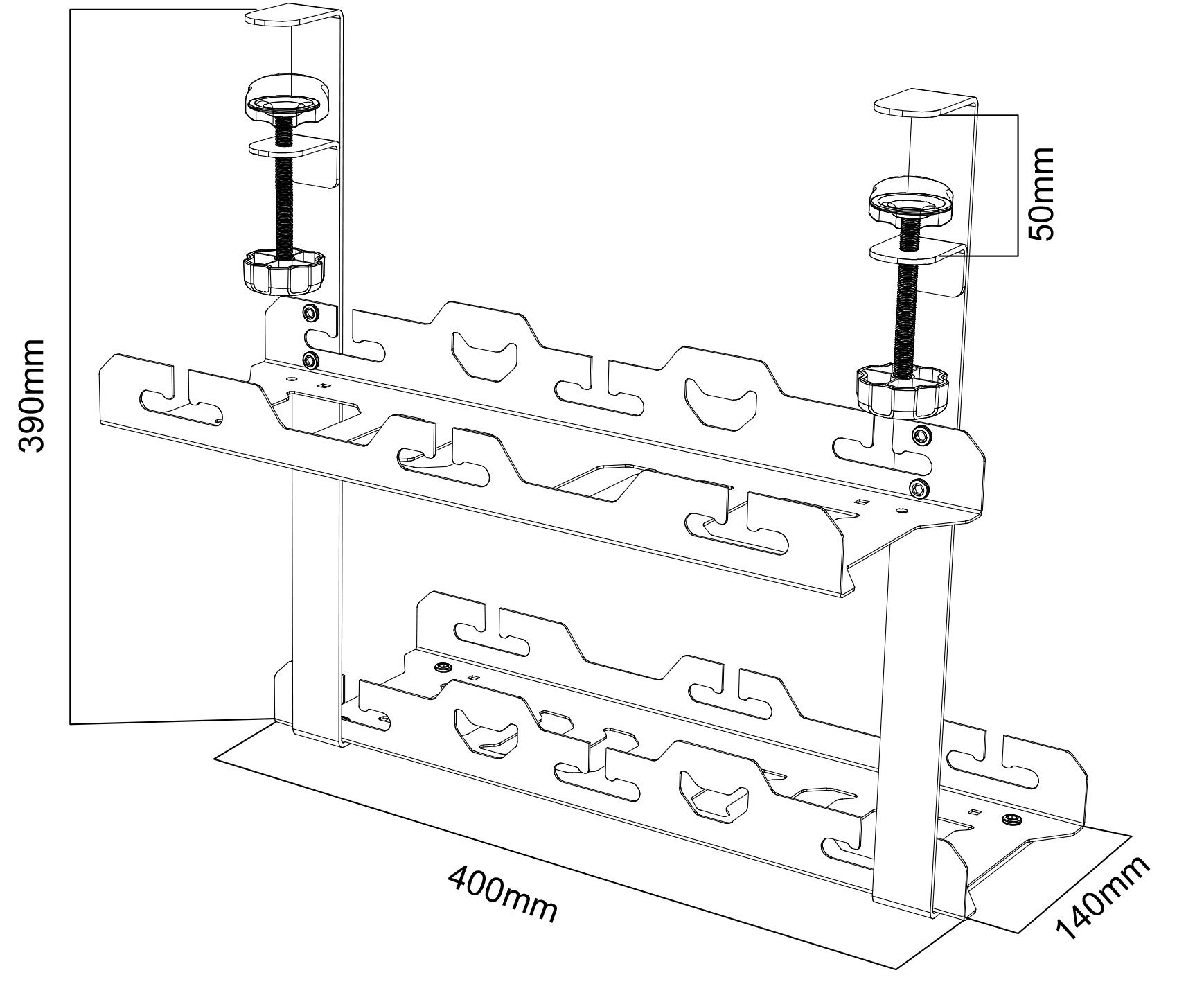 390mm

50mm

400mm

140mm