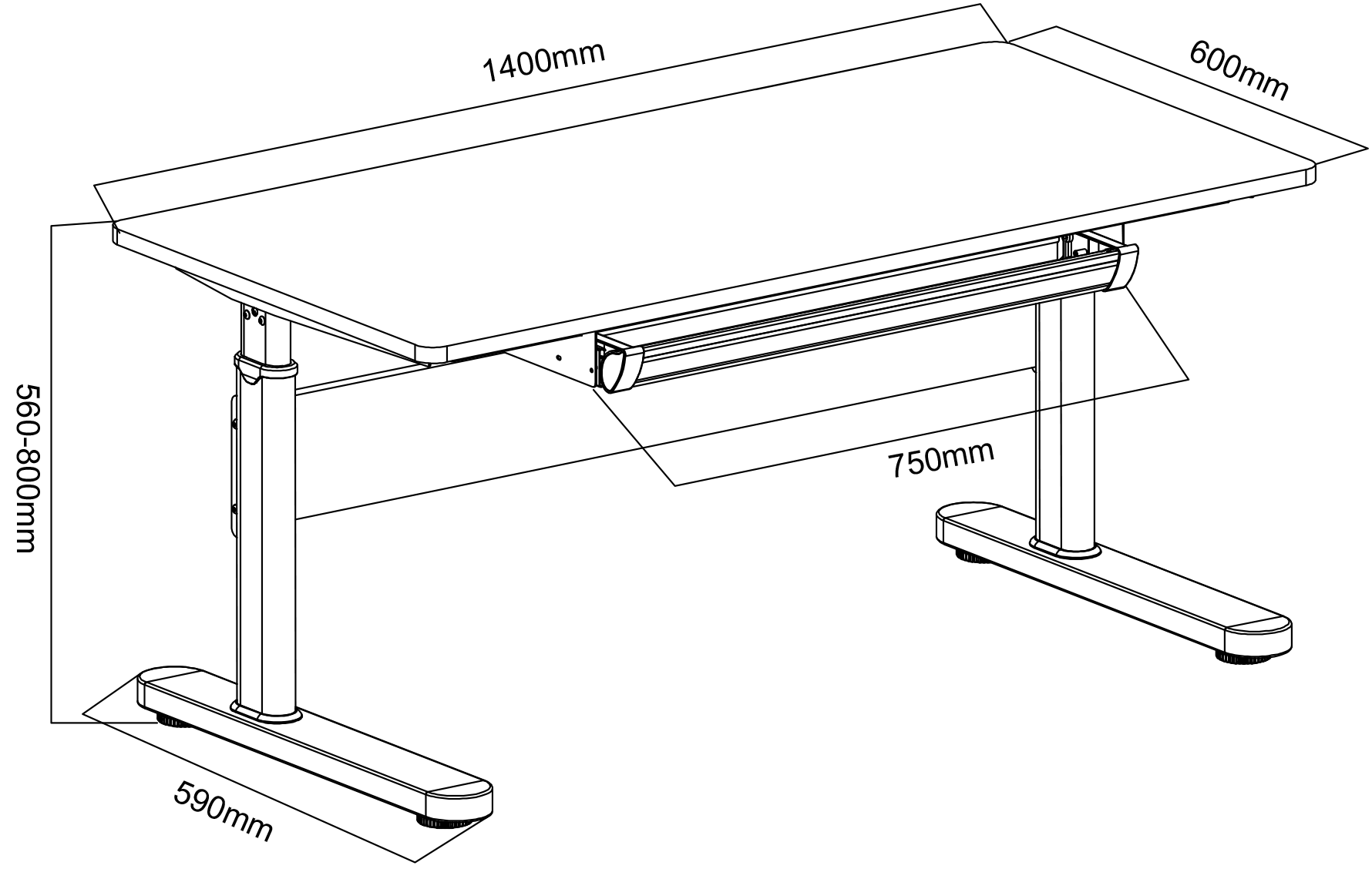 1400mm
600mm
560-800mm
750mm
590mm